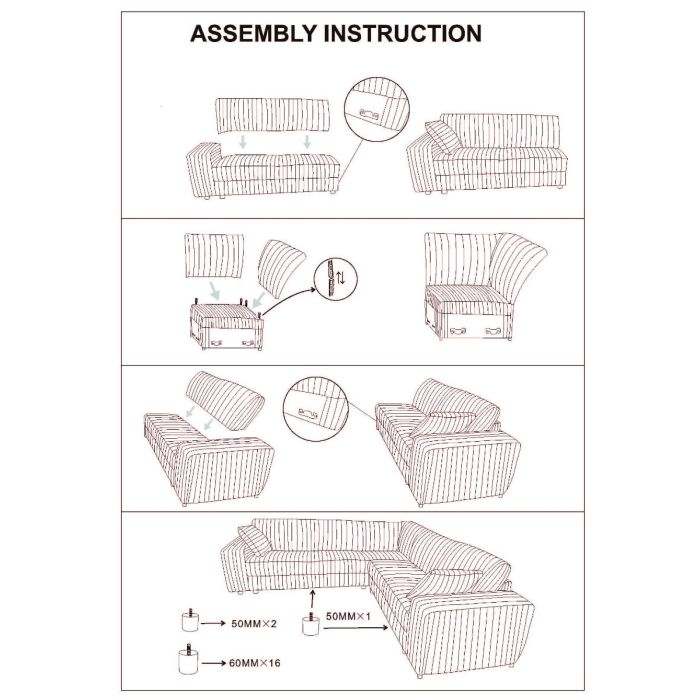 ASSEMBLY INSTRUCTION

50MM×2

50MM×1

60MM×16